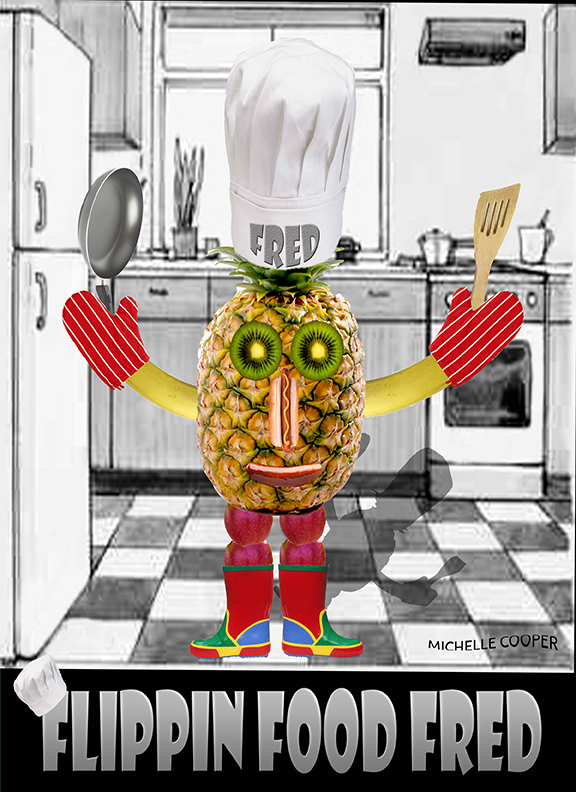 FRED

MICHELLE COOPER

FLIPPIN FOOD FRED