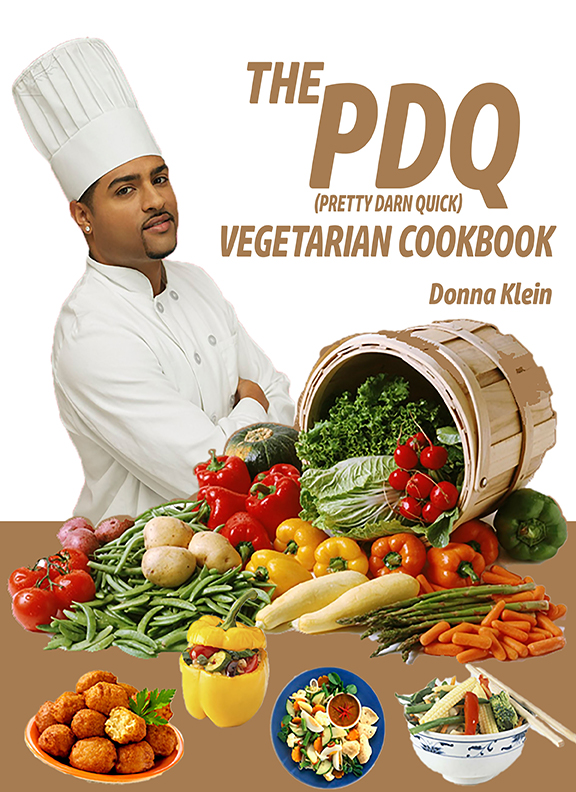 THE PDQ
(PRETTY DARN QUICK)
VEGETARIAN COOKBOOK

Donna Klein